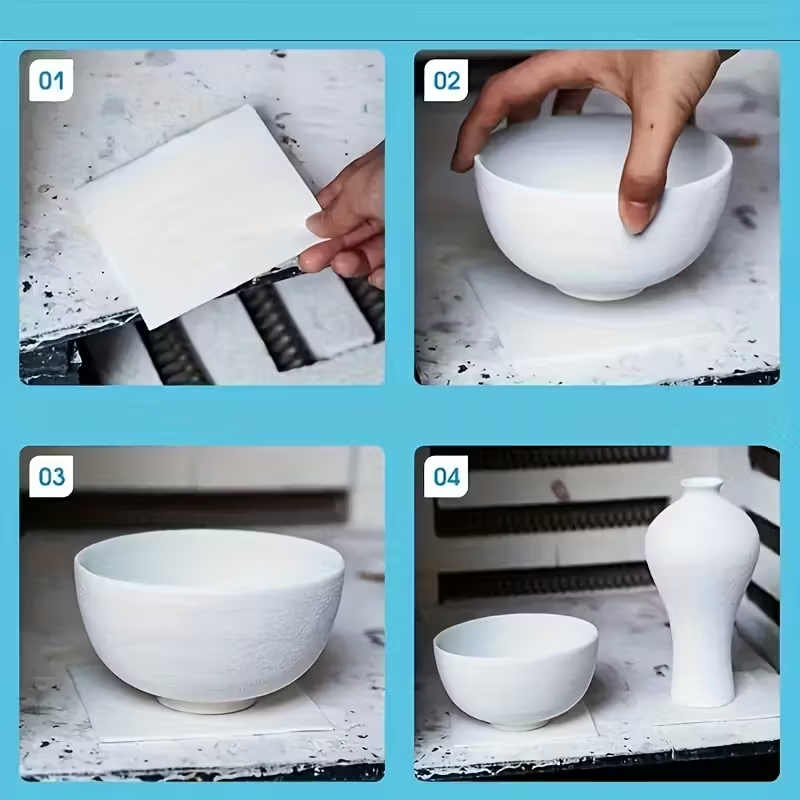 01

02

03

04